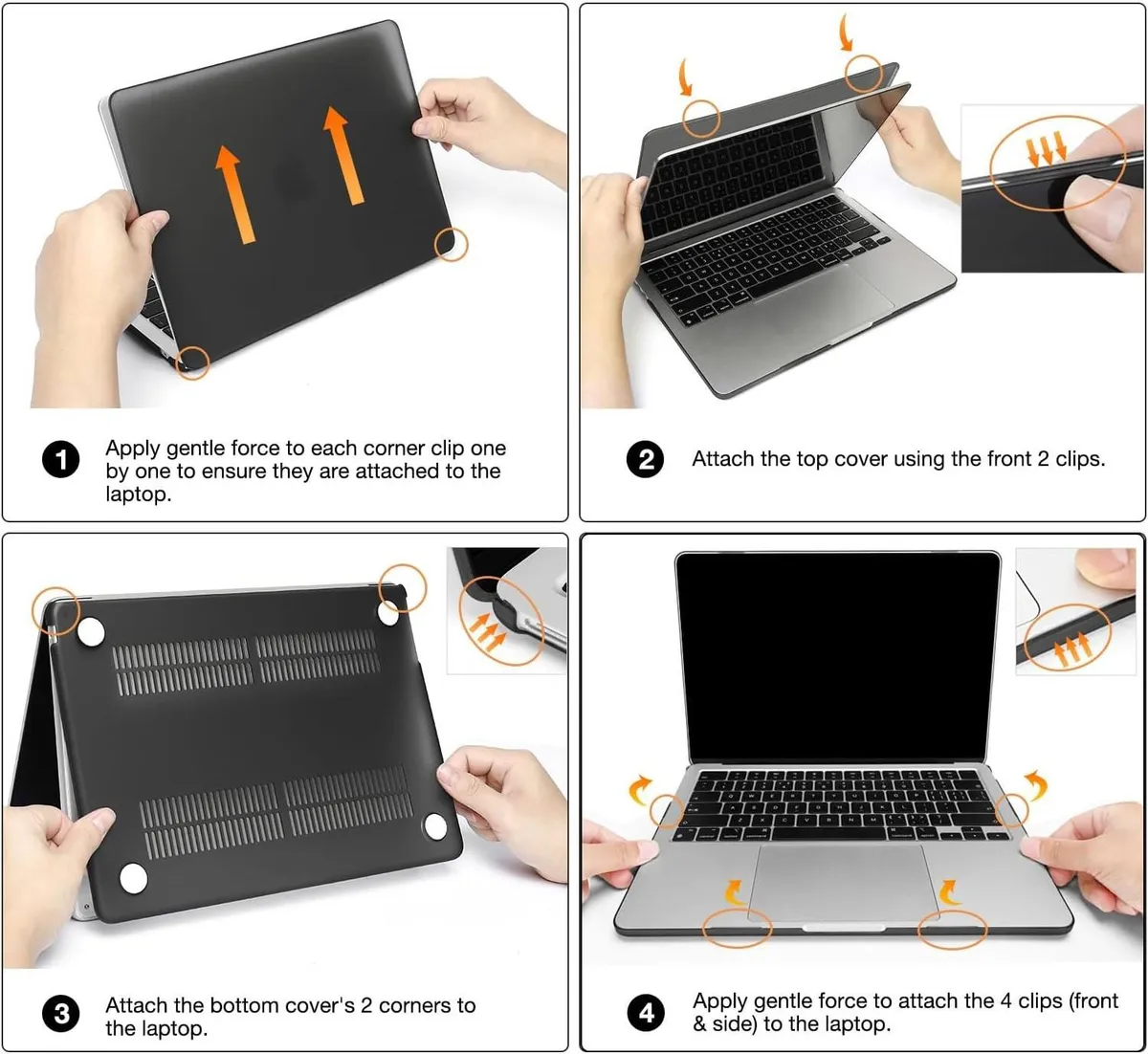 1 Apply gentle force to each corner clip one by one to ensure they are attached to the laptop.

2 Attach the top cover using the front 2 clips.

3 Attach the bottom cover's 2 corners to the laptop.

4 Apply gentle force to attach the 4 clips (front & side) to the laptop.